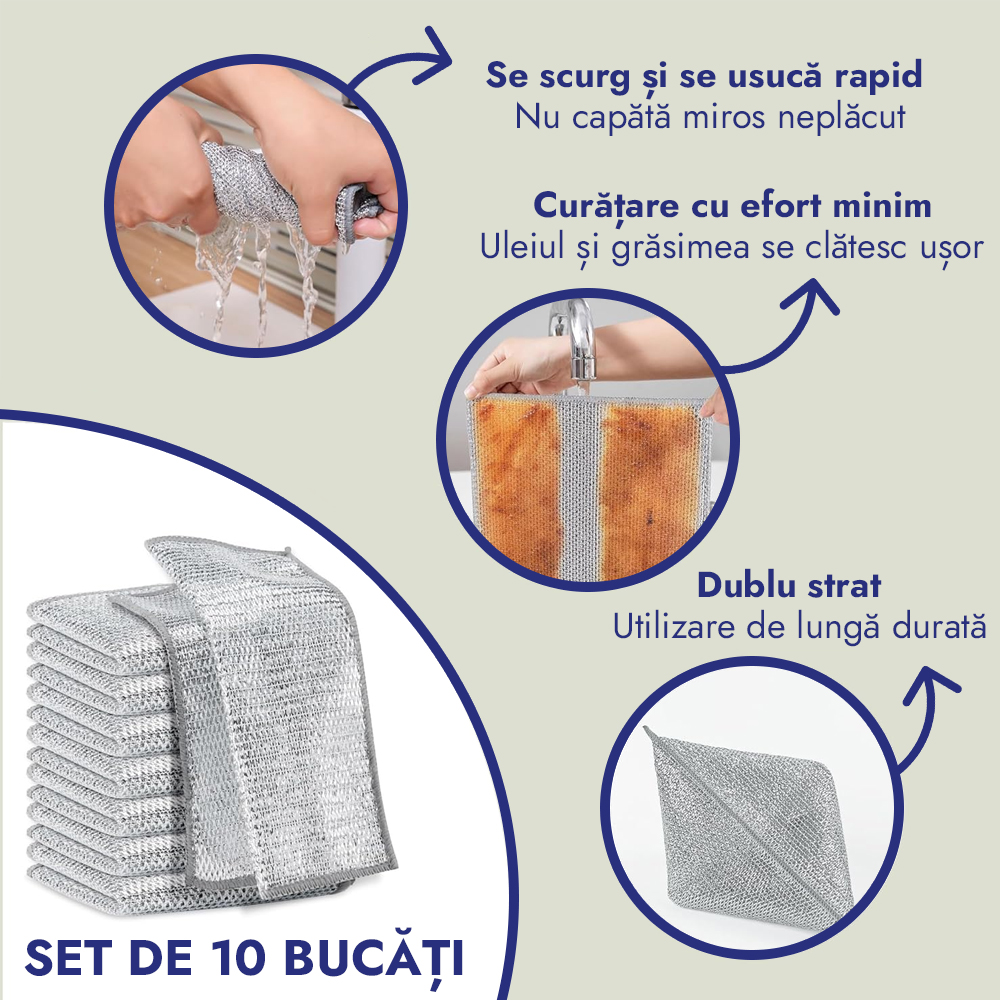 Se scurg și se usucă rapid
Nu capătă miros neplăcut

Curățare cu efort minim
Uleiul și grăsimea se clătesc ușor

Dublu strat
Utilizare de lungă durată

SET DE 10 BUCĂȚI