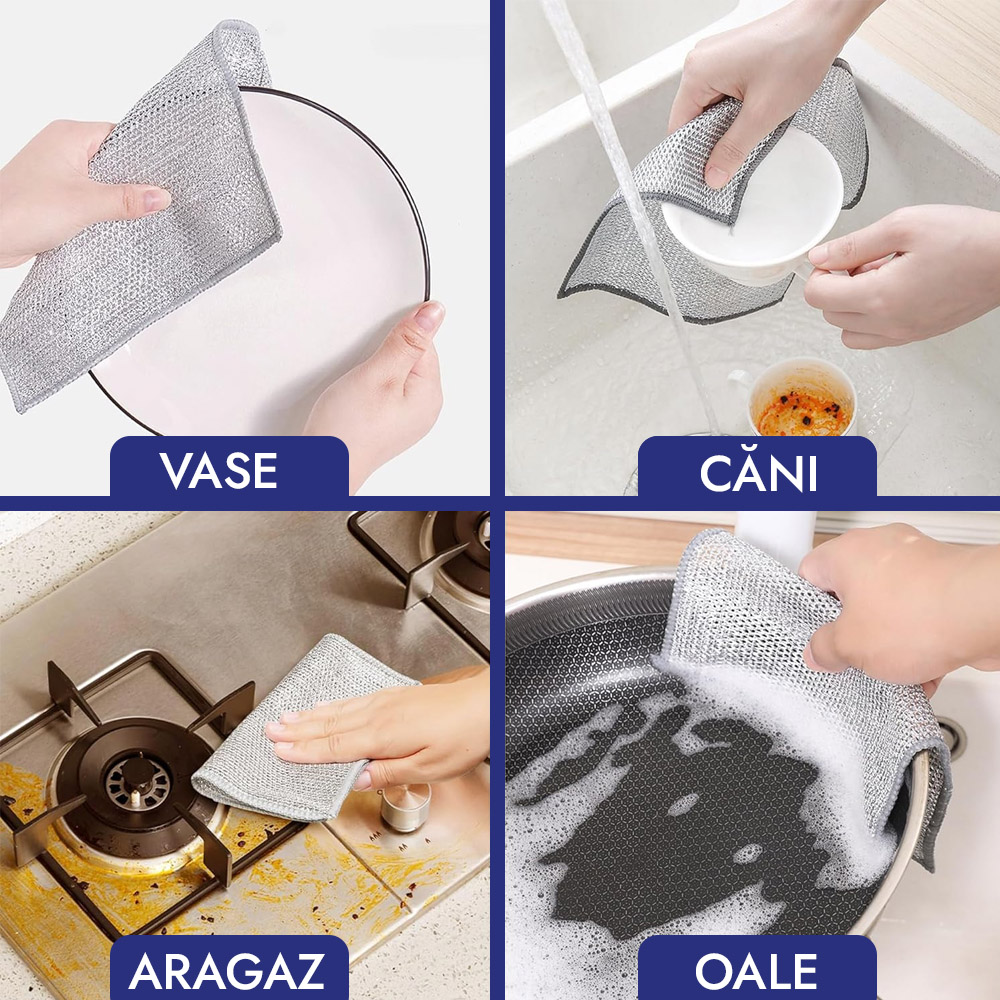 VASE

CĂNI

ARAGAZ

OALE